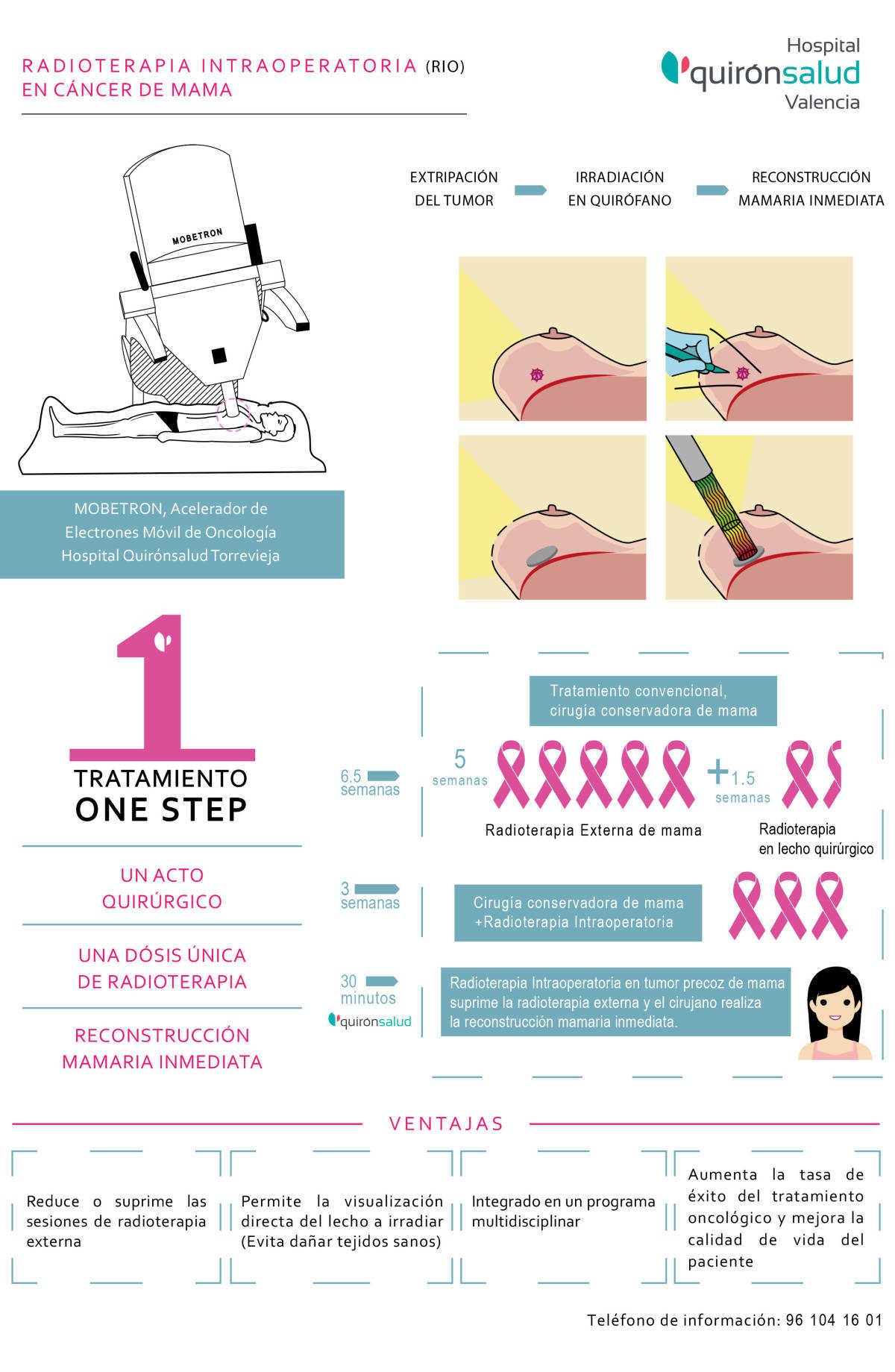 RADIOTERAPIA INTRAOPERATORIA (RIO)
EN CÁNCER DE MAMA

Hospital
quirónsalud
Valencia

MOBETRON

EXTRIPACIÓN DEL TUMOR
IRRADIACIÓN EN QUIRÓFANO
RECONSTRUCCIÓN MAMARIA INMEDIATA

MOBETRON, Acelerador de Electrones Móvil de Oncología Hospital Quirónsalud Torrevieja

1
TRATAMIENTO
ONE STEP

UN ACTO QUIRÚRGICO

UNA DÓSIS ÚNICA DE RADIOTERAPIA

RECONSTRUCCIÓN MAMARIA INMEDIATA

Tratamiento convencional, cirugía conservadora de mama

6.5 semanas
5 semanas
+1.5 semanas
Radioterapia Externa de mama
Radioterapia en lecho quirúrgico

3 semanas
Cirugía conservadora de mama +Radioterapia Intraoperatoria

30 minutos
quirónsalud
Radioterapia Intraoperatoria en tumor precoz de mama suprime la radioterapia externa y el cirujano realiza la reconstrucción mamaria inmediata.

VENTAJAS

Reduce o suprime las sesiones de radioterapia externa

Permite la visualización directa del lecho a irradiar (Evita dañar tejidos sanos)

Integrado en un programa multidisciplinar

Aumenta la tasa de éxito del tratamiento oncológico y mejora la calidad de vida del paciente

Teléfono de información: 96 104 16 01